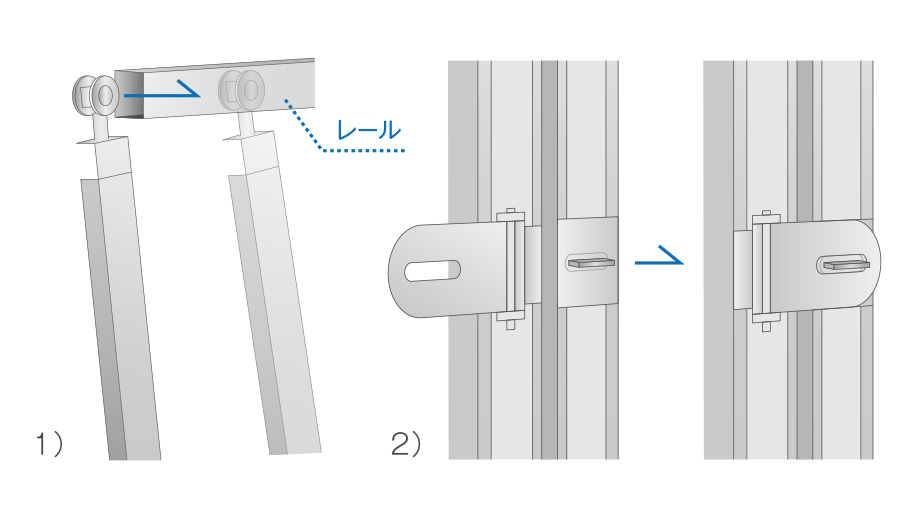 レール

1）

2）